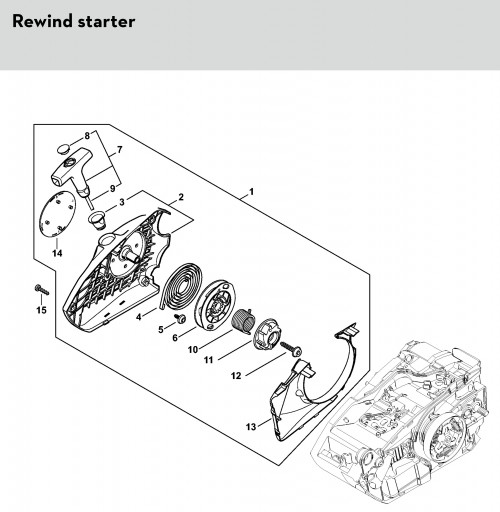 Rewind starter

8
7
9
3
2
1
14
15
4
5
6
10
11
12
13